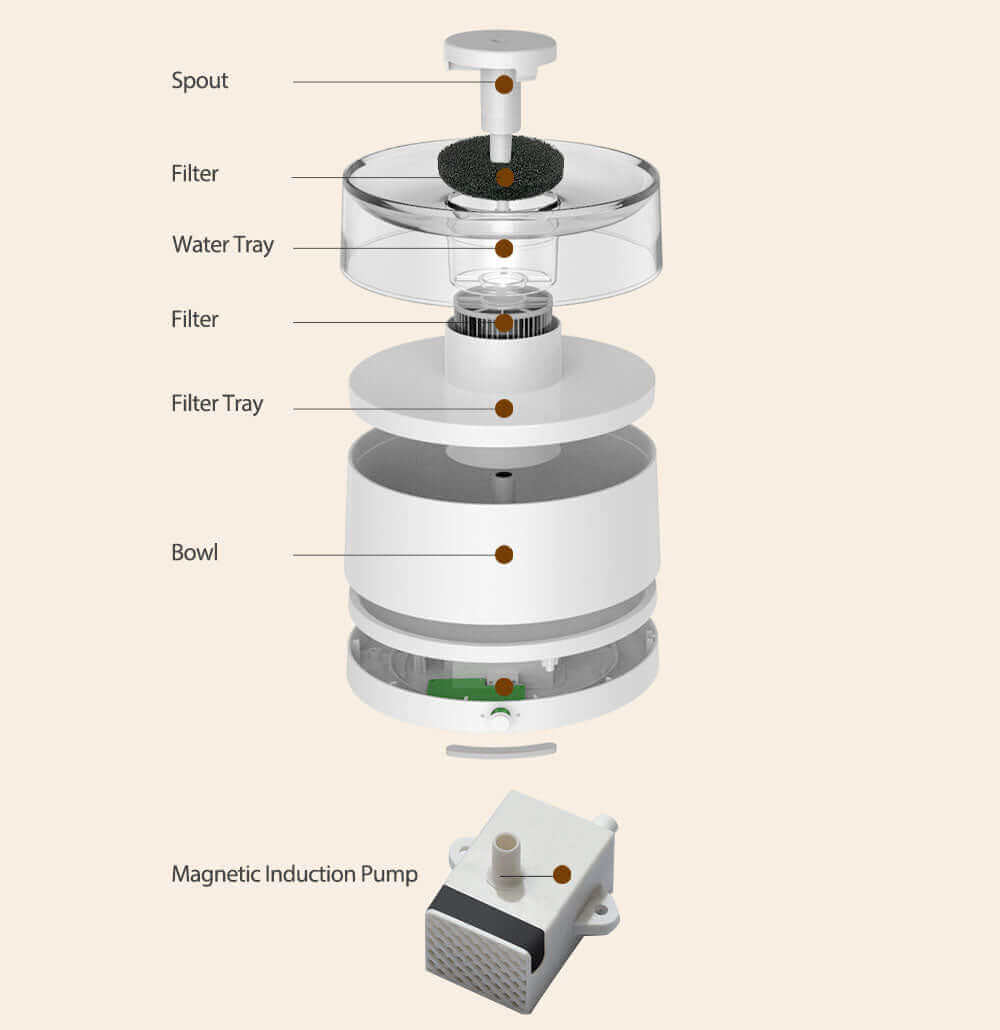 Spout

Filter

Water Tray

Filter

Filter Tray

Bowl

Magnetic Induction Pump